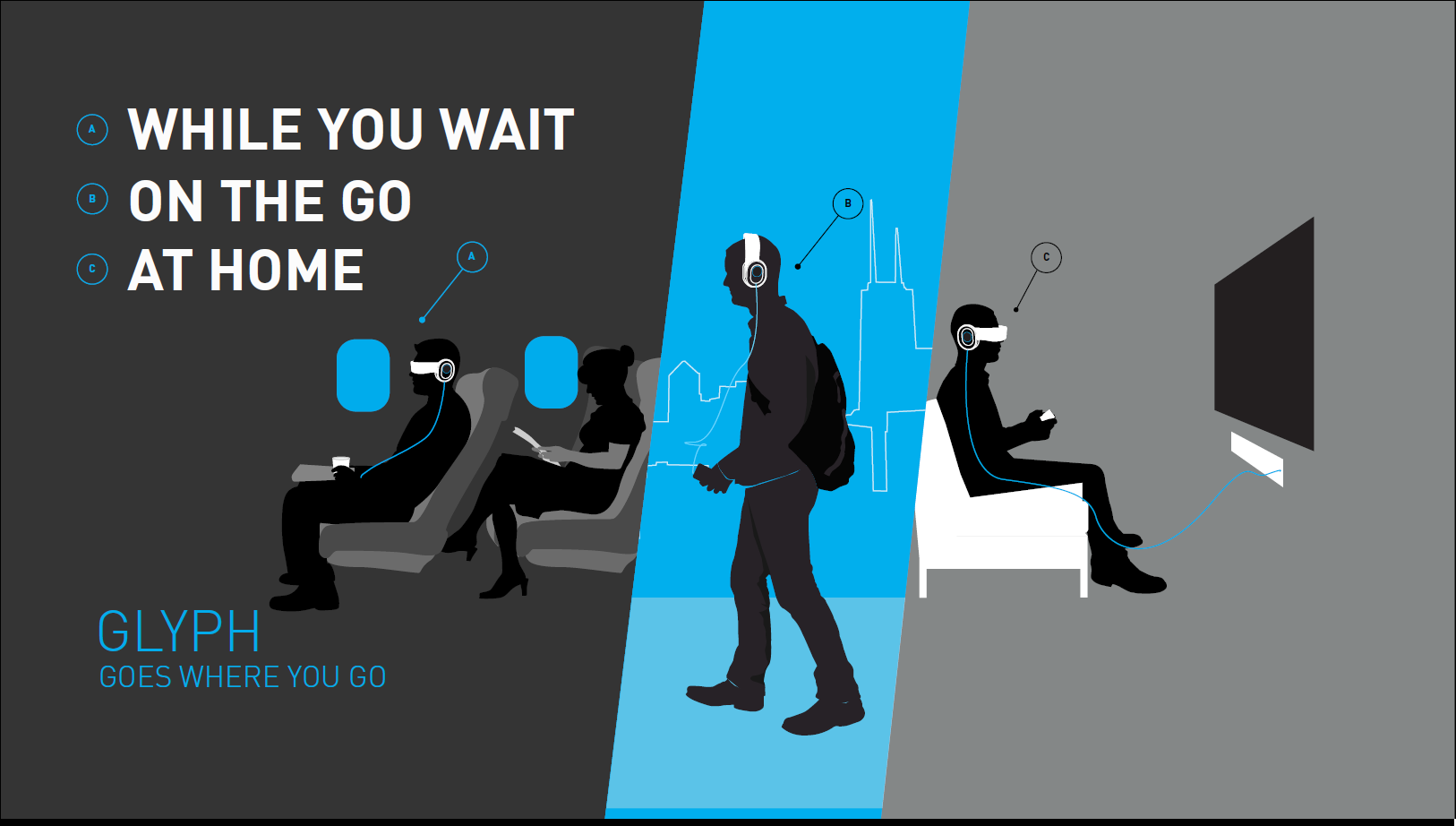 A WHILE YOU WAIT
B ON THE GO
C AT HOME

A

B

C

GLYPH
GOES WHERE YOU GO